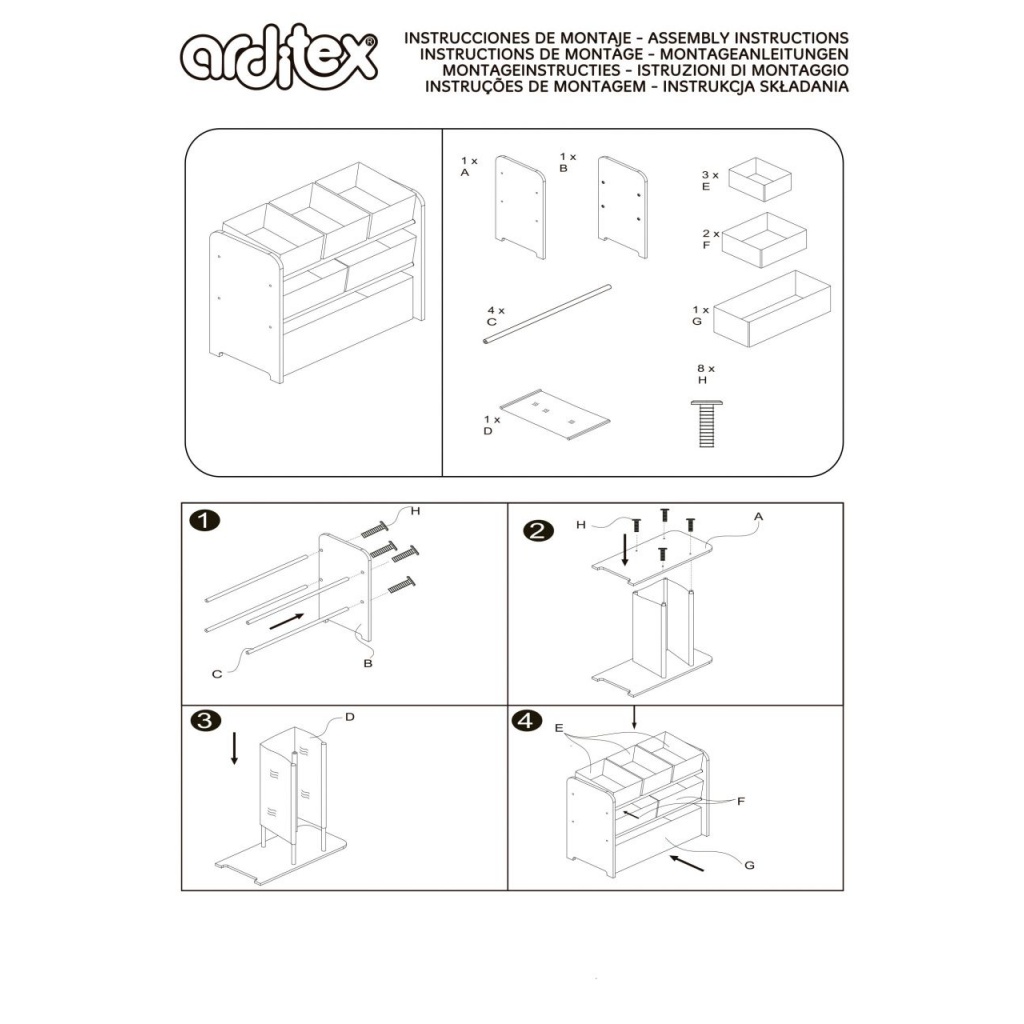 arditex®

INSTRUCCIONES DE MONTAJE - ASSEMBLY INSTRUCTIONS
INSTRUCTIONS DE MONTAGE - MONTAGEANLEITUNGEN
MONTAGEINSTRUCTIES - ISTRUZIONI DI MONTAGGIO
INSTRUÇÕES DE MONTAGEM - INSTRUKCJA SKŁADANIA

1 x
A

1 x
B

3 x
E

2 x
F

4 x
C

1 x
G

8 x
H

1 x
D

1

H

C

B

2

H

A

3

D

4

E

F

G