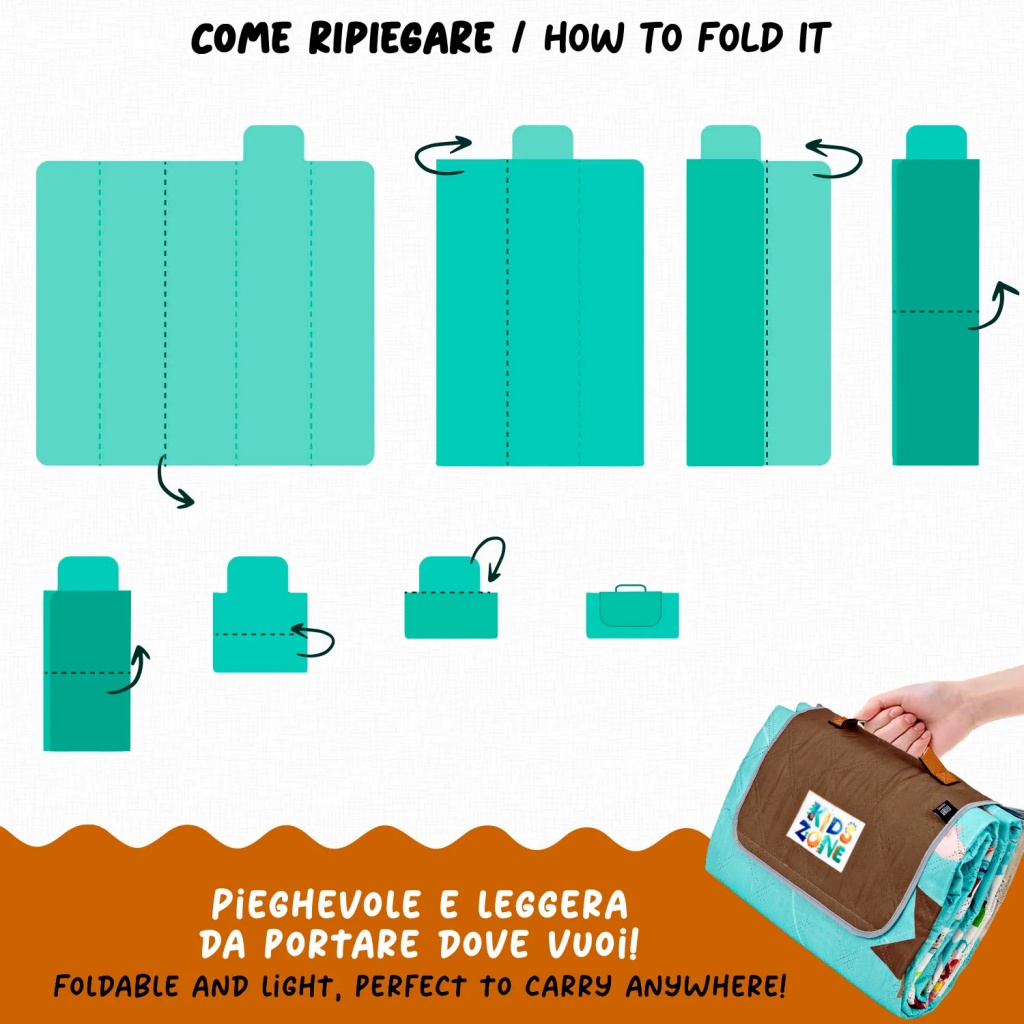 COME RIPIEGARE / HOW TO FOLD IT

KIDS ZONE

PIEGHEVOLE E LEGGERA DA PORTARE DOVE VUOI!

FOLDABLE AND LIGHT, PERFECT TO CARRY ANYWHERE!