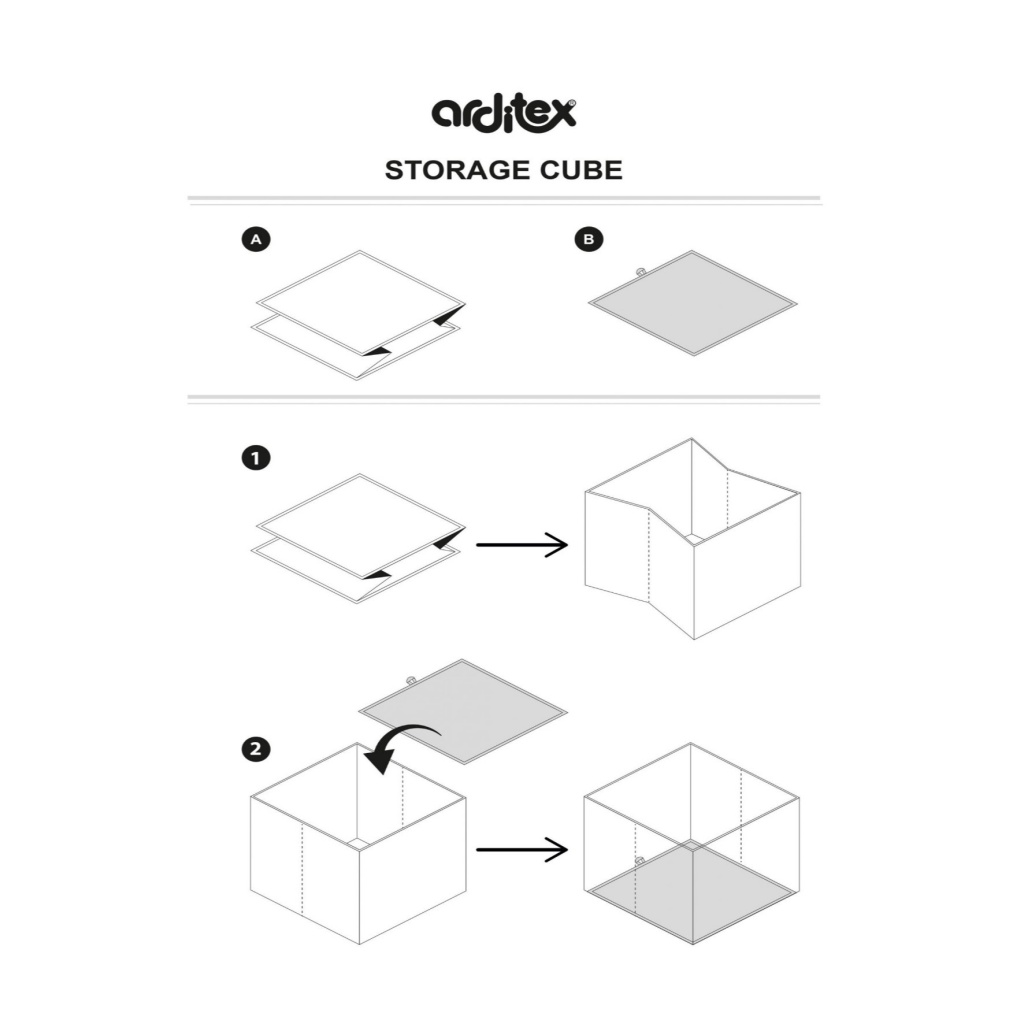 arditex®

STORAGE CUBE

A

B

1

2