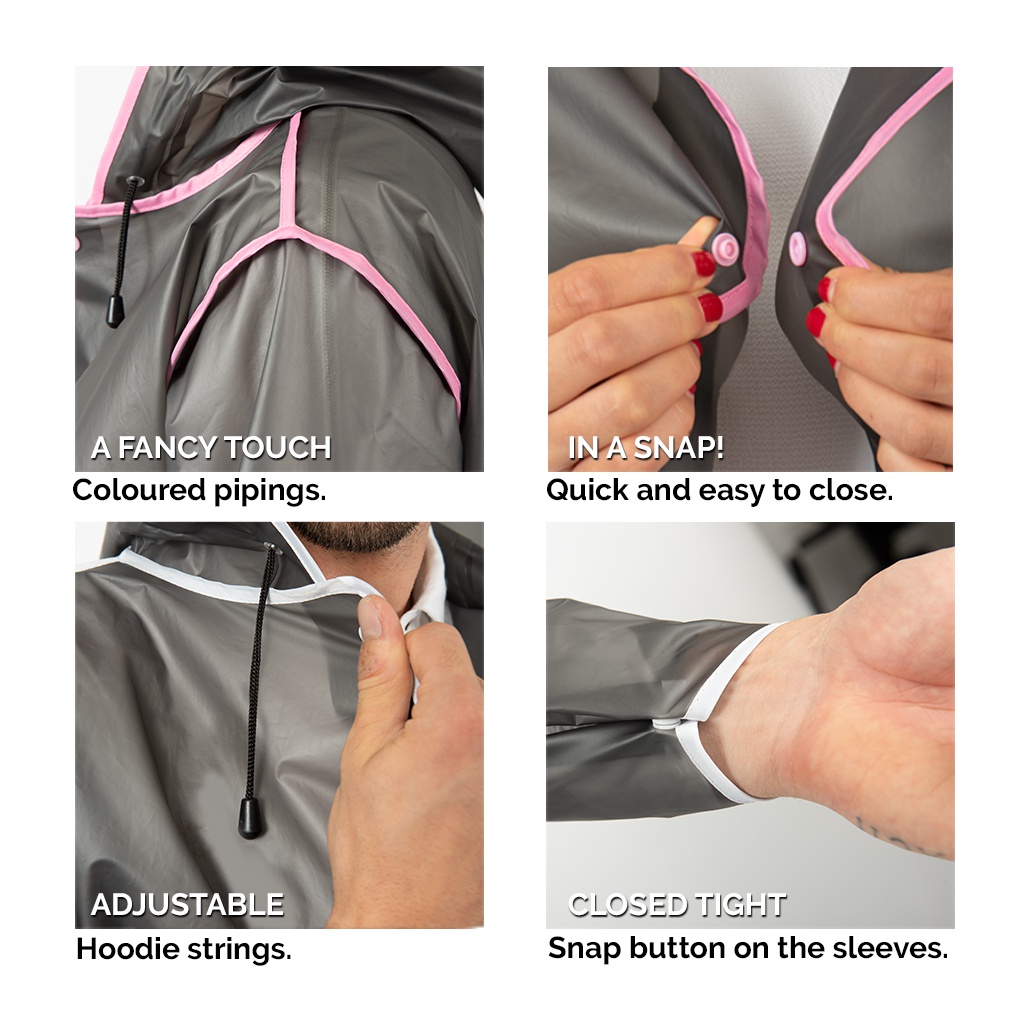 A FANCY TOUCH
Coloured pipings.

IN A SNAP!
Quick and easy to close.

ADJUSTABLE
Hoodie strings.

CLOSED TIGHT
Snap button on the sleeves.